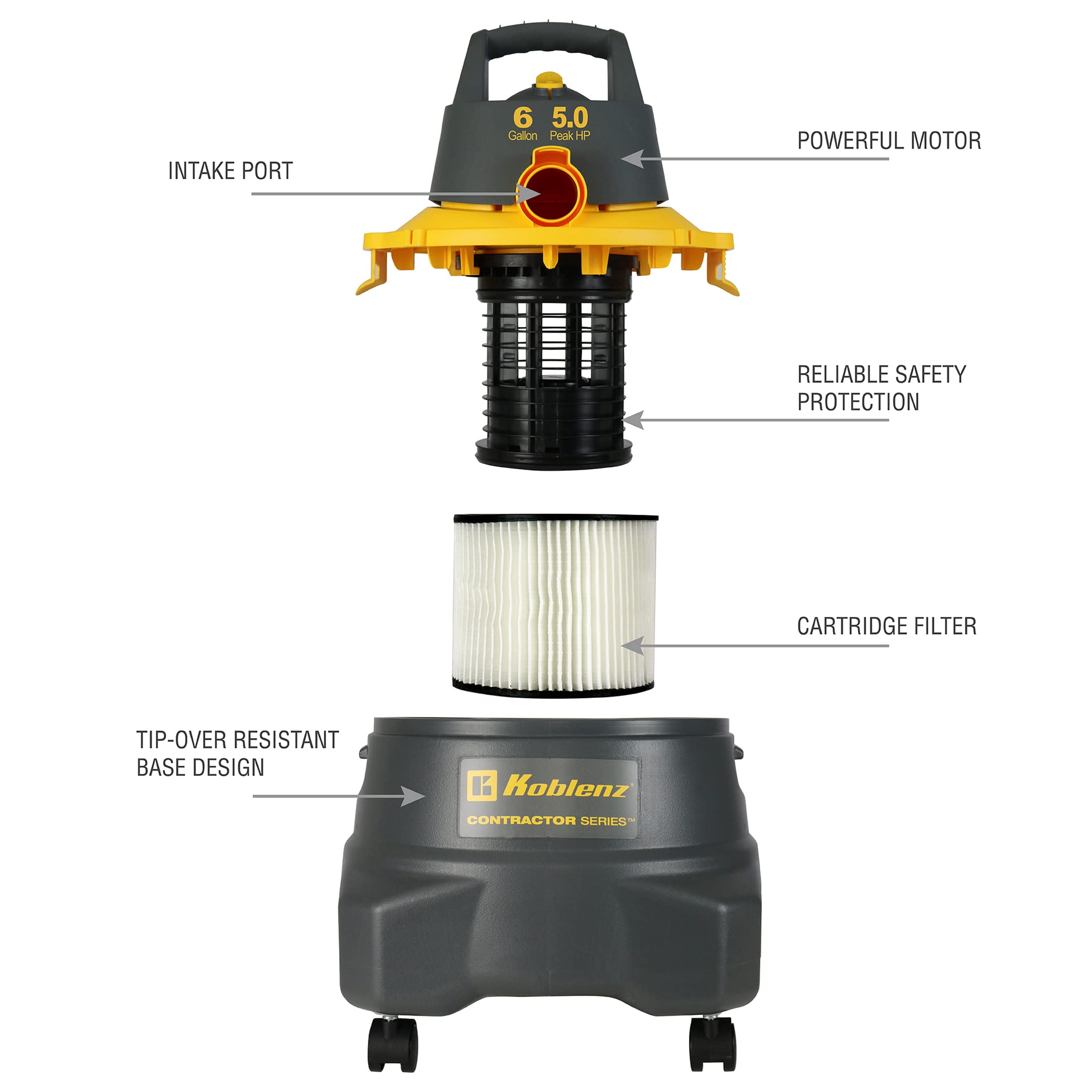 6 Gallon 5.0 Peak HP

POWERFUL MOTOR

INTAKE PORT

RELIABLE SAFETY PROTECTION

CARTRIDGE FILTER

TIP-OVER RESISTANT BASE DESIGN

Koblenz®
CONTRACTOR SERIES™